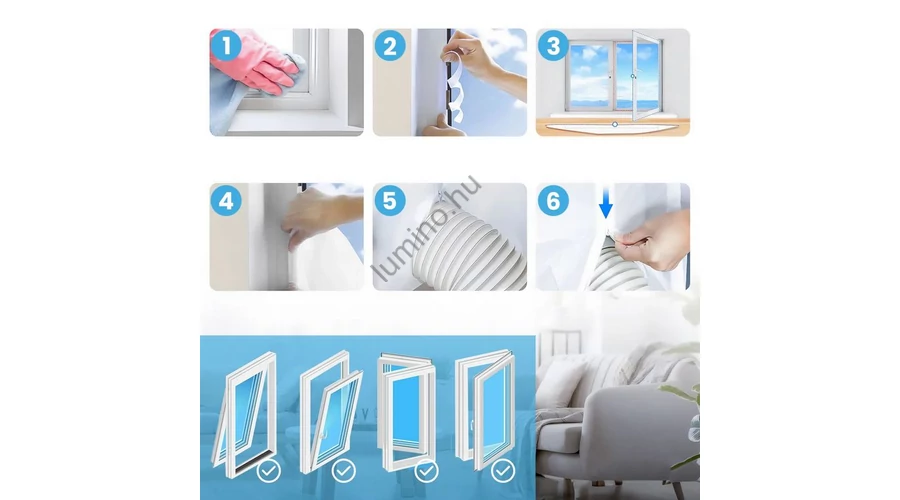 1
2
3
4
5
6
lumino.hu